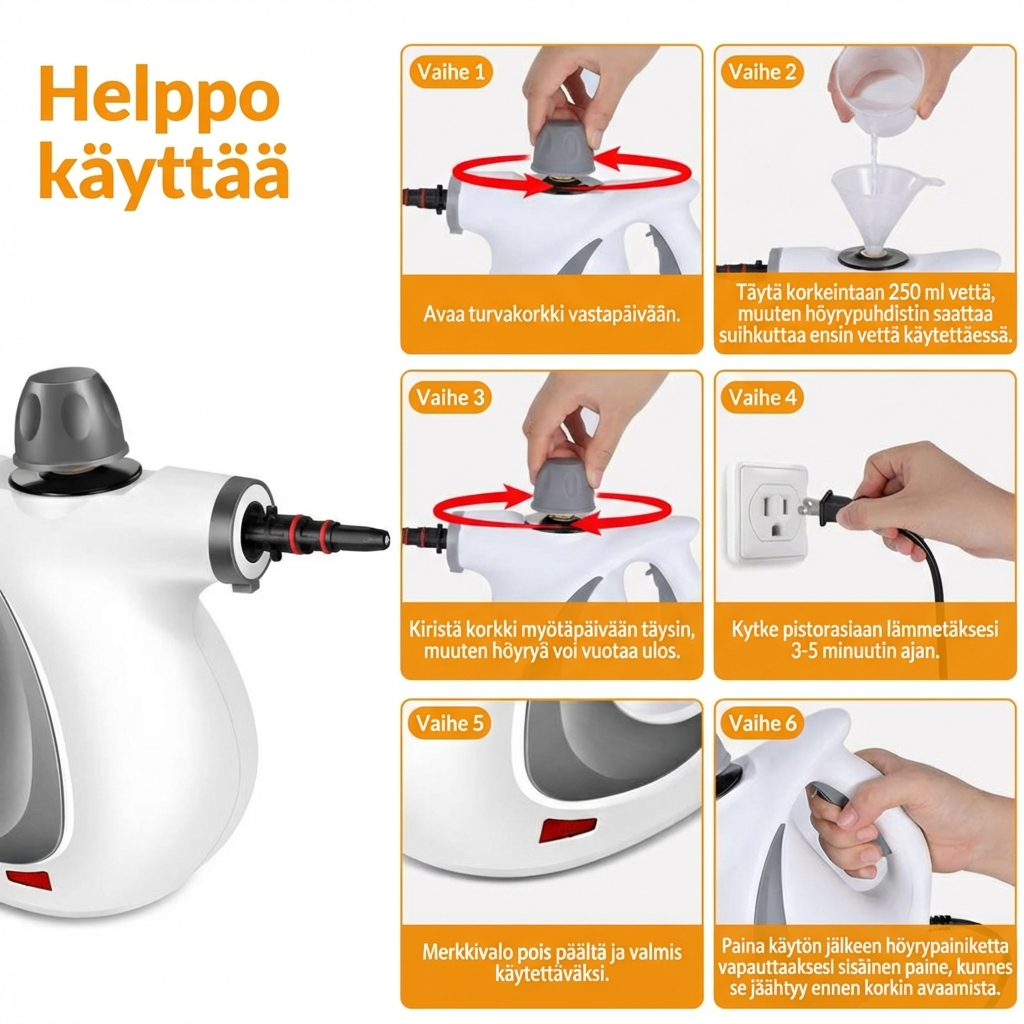 Helppo käyttää

Vaihe 1

Avaa turvakorkki vastapäivään.

Vaihe 2

Täytä korkeintaan 250 ml vettä, muuten höyrypuhdistin saattaa suihkuttaa ensin vettä käytettäessä.

Vaihe 3

Kiristä korkki myötäpäivään täysin, muuten höyryä voi vuotaa ulos.

Vaihe 4

Kytke pistorasiaan lämmetäksesi 3-5 minuutin ajan.

Vaihe 5

Merkkivalo pois päältä ja valmis käytettäväksi.

Vaihe 6

Paina käytön jälkeen höyrypainiketta vapauttaaksesi sisäinen paine, kunnes se jäähtyy ennen korkin avaamista.